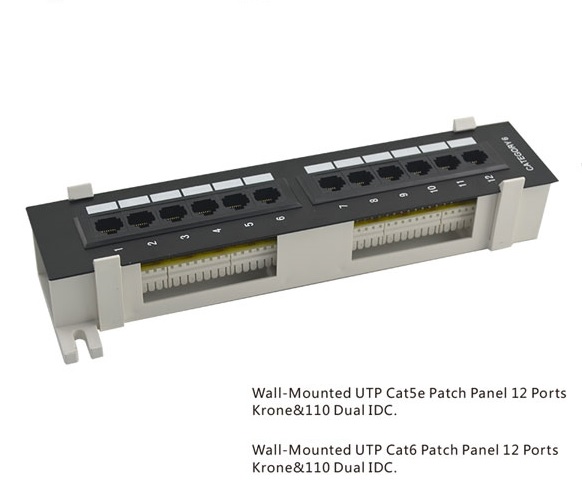 1 2 3 4 5 6 7 8 9 10 11 12

CATEGORY 6

Wall-Mounted UTP Cat5e Patch Panel 12 Ports Krone&110 Dual IDC.

Wall-Mounted UTP Cat6 Patch Panel 12 Ports Krone&110 Dual IDC.